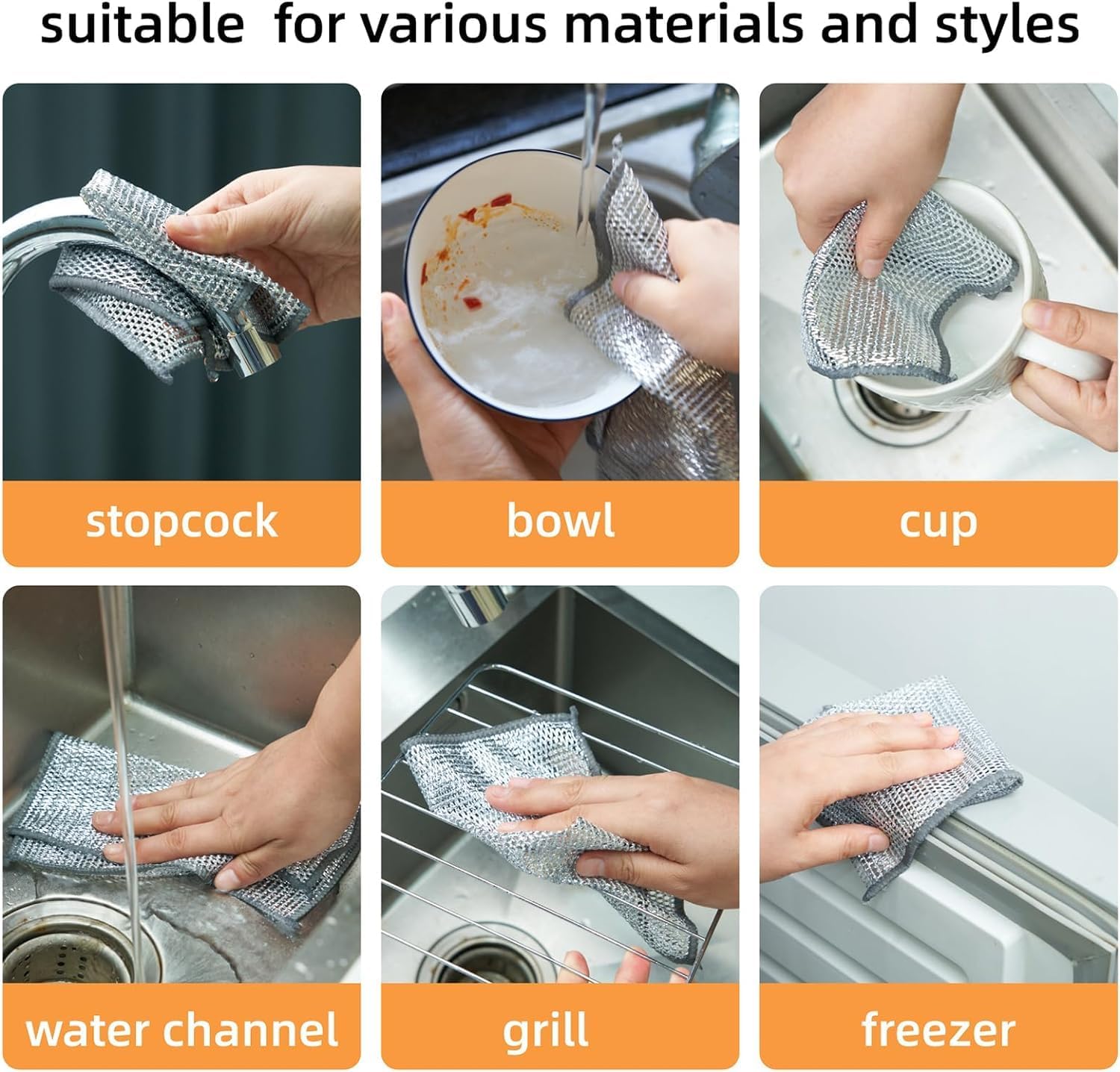 suitable for various materials and styles

stopcock

bowl

cup

water channel

grill

freezer