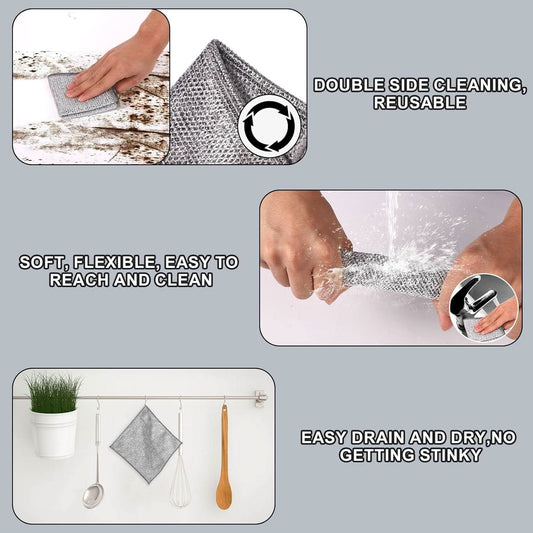 DOUBLE SIDE CLEANING, REUSABLE

SOFT, FLEXIBLE, EASY TO REACH AND CLEAN

EASY DRAIN AND DRY,NO GETTING STINKY