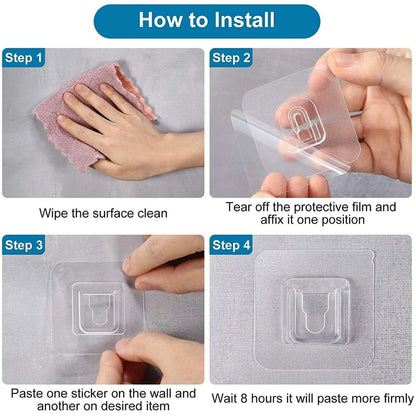 How to Install

Step 1

Wipe the surface clean

Step 2

Tear off the protective film and affix it one position

Step 3

Paste one sticker on the wall and another on desired item

Step 4

Wait 8 hours it will paste more firmly