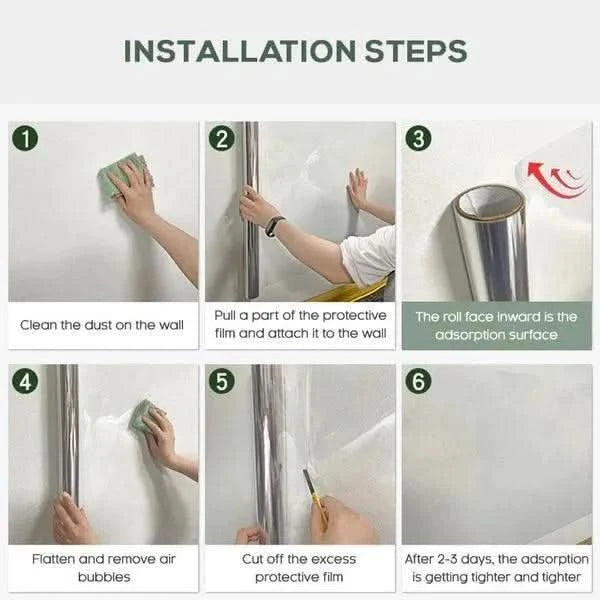 INSTALLATION STEPS

1
Clean the dust on the wall

2
Pull a part of the protective film and attach it to the wall

3
The roll face inward is the adsorption surface

4
Flatten and remove air bubbles

5
Cut off the excess protective film

6
After 2-3 days, the adsorption is getting tighter and tighter