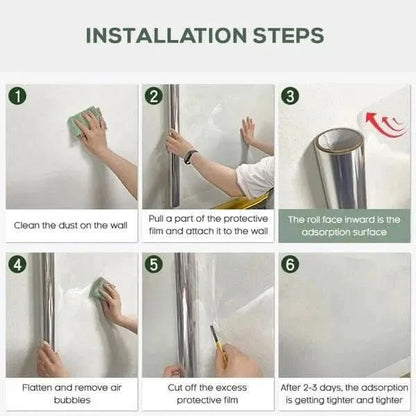 INSTALLATION STEPS

1

Clean the dust on the wall

2

Pull a part of the protective film and attach it to the wall

3

The roll face inward is the adsorption surface

4

Flatten and remove air bubbles

5

Cut off the excess protective film

6

After 2-3 days, the adsorption is getting tighter and tighter